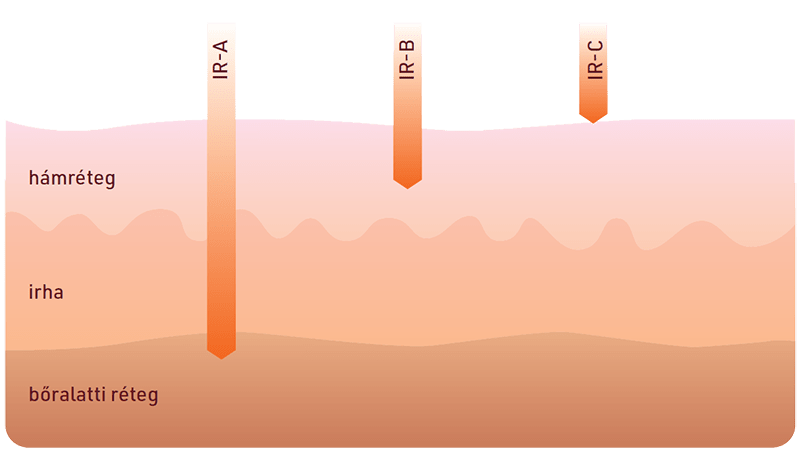 IR-A
IR-B
IR-C
hámréteg
irha
bőralatti réteg